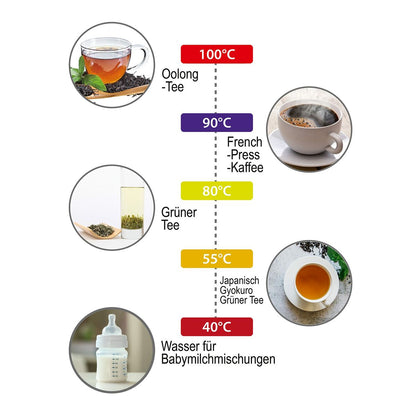 100°C

Oolong
-Tee

90°C

French
-Press
-Kaffee

80°C

Grüner
Tee

55°C

Japanisch
Gyokuro
Grüner Tee

40°C

Wasser für
Babymilchmischungen